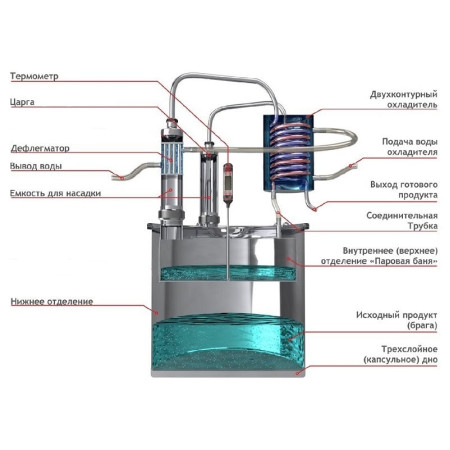 Термометр

Царга

Дефлегматор

Вывод воды

Емкость для насадки

Нижнее отделение

Двухконтурный охладитель

Подача воды охладителя

Выход готового продукта

Соединительная Трубка

Внутреннее (верхнее) отделение «Паровая баня»

Исходный продукт (брага)

Трехслойное (капсульное) дно